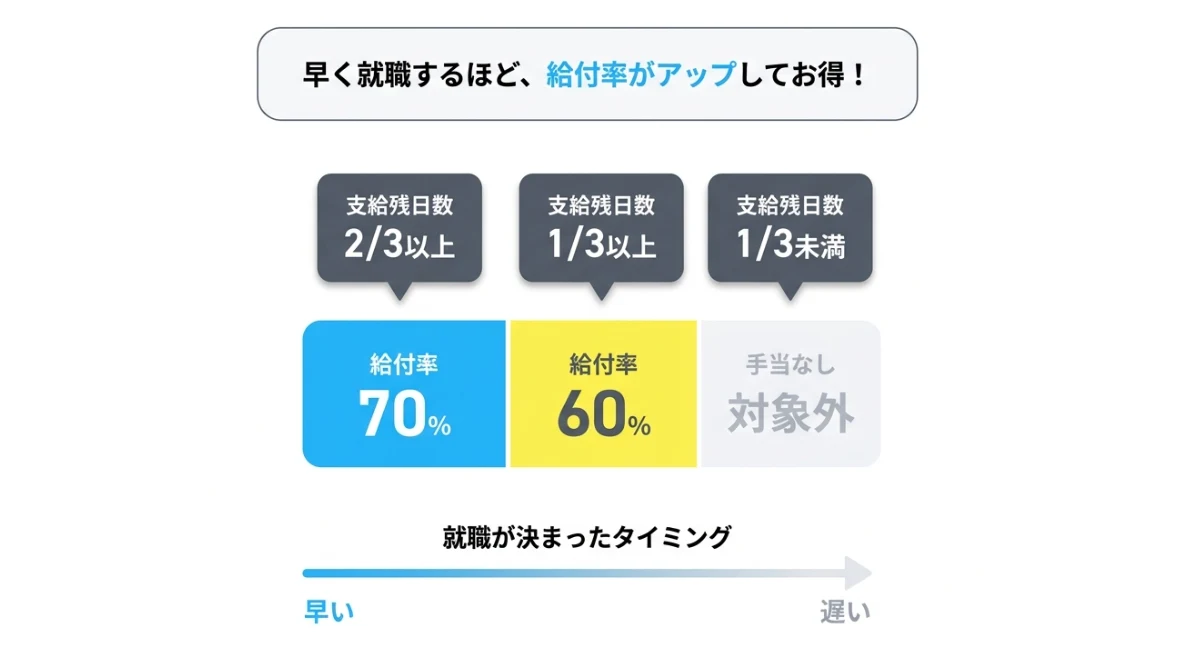 早く就職するほど、給付率がアップしてお得！

支給残日数
2/3以上

支給残日数
1/3以上

支給残日数
1/3未満

給付率
70%

給付率
60%

手当なし
対象外

就職が決まったタイミング

早い

遅い